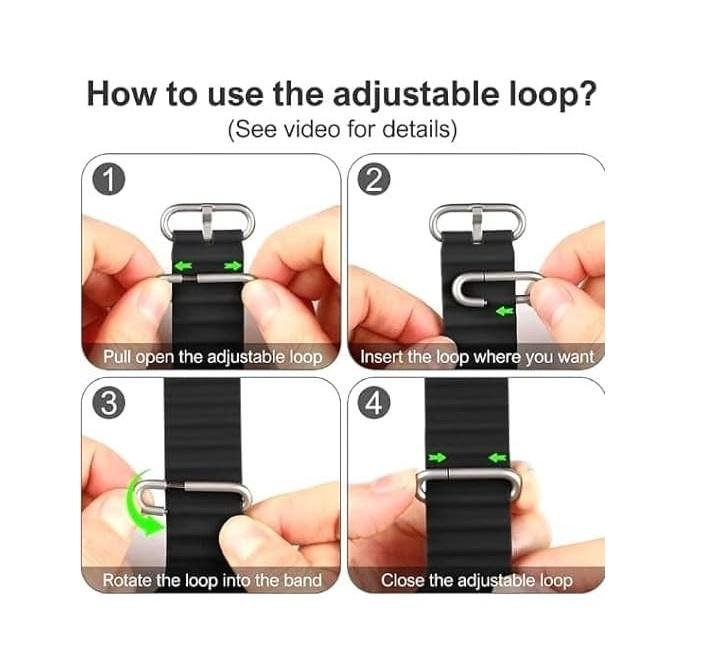 How to use the adjustable loop?
(See video for details)

1
Pull open the adjustable loop

2
Insert the loop where you want

3
Rotate the loop into the band

4
Close the adjustable loop