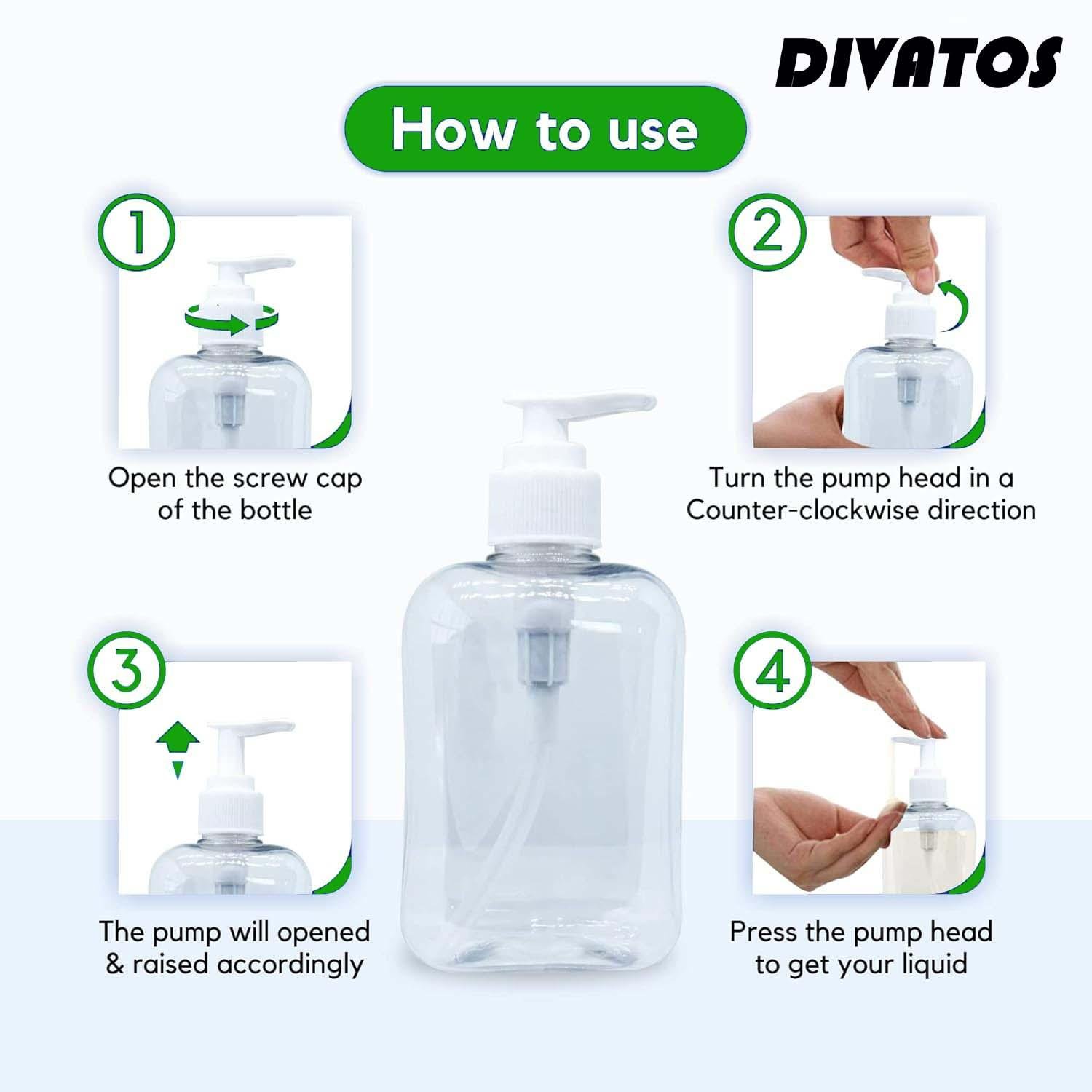 DIVATOS

How to use

1

Open the screw cap of the bottle

2

Turn the pump head in a Counter-clockwise direction

3

The pump will opened & raised accordingly

4

Press the pump head to get your liquid