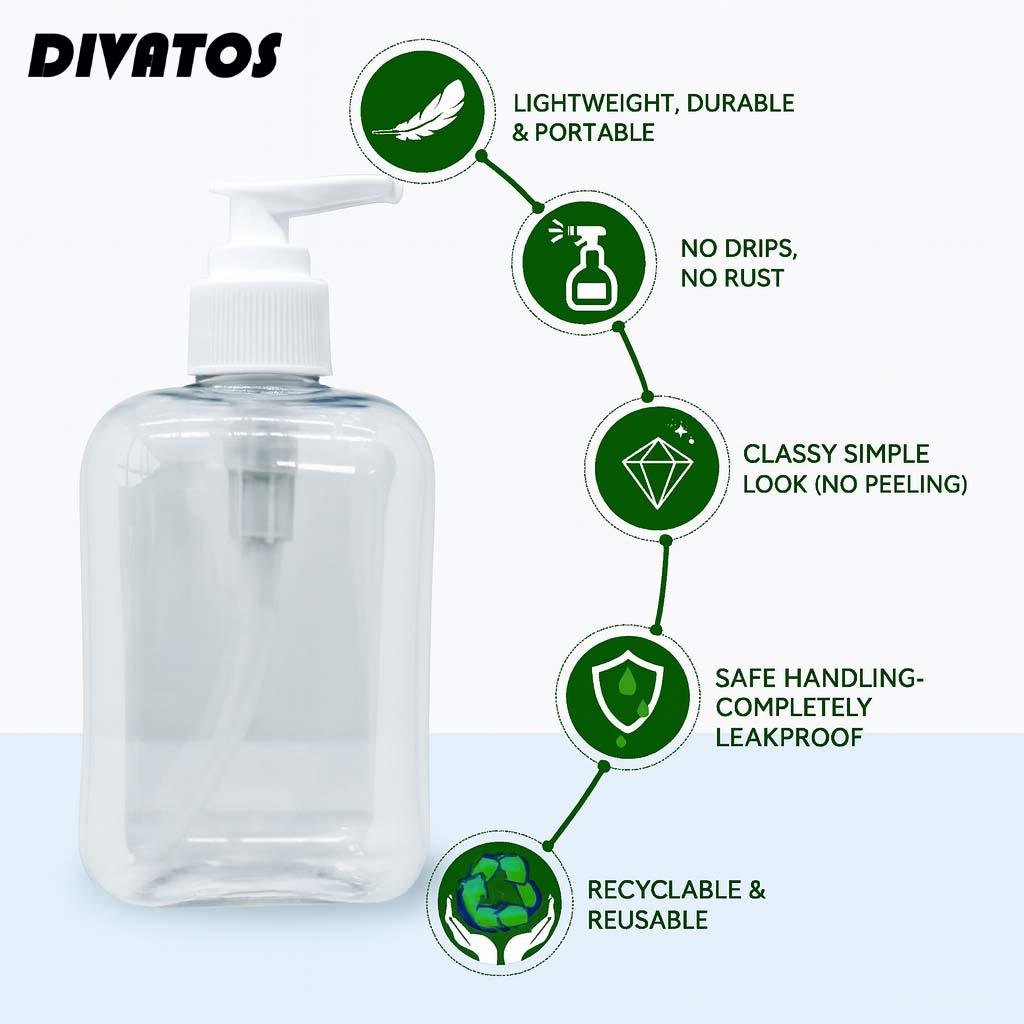 DIVATOS

LIGHTWEIGHT, DURABLE & PORTABLE

NO DRIPS, NO RUST

CLASSY SIMPLE LOOK (NO PEELING)

SAFE HANDLING- COMPLETELY LEAKPROOF

RECYCLABLE & REUSABLE